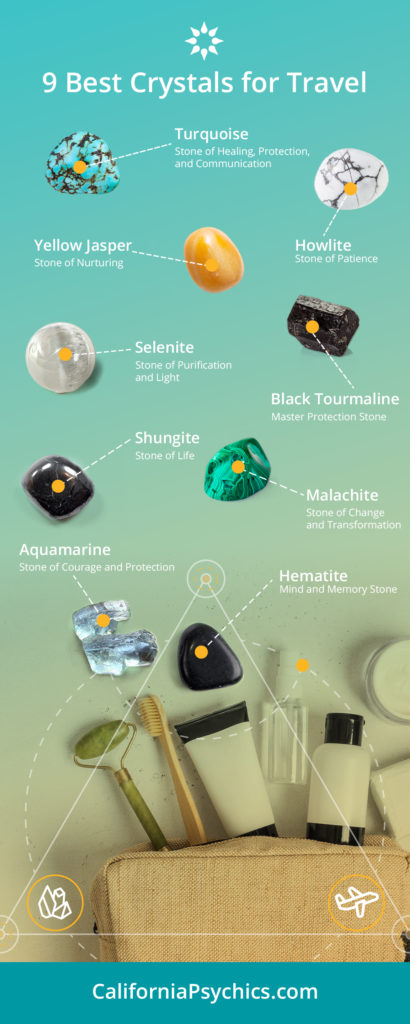 9 Best Crystals for Travel

Turquoise
Stone of Healing, Protection, and Communication

Howlite
Stone of Patience

Yellow Jasper
Stone of Nurturing

Selenite
Stone of Purification and Light

Black Tourmaline
Master Protection Stone

Shungite
Stone of Life

Malachite
Stone of Change and Transformation

Aquamarine
Stone of Courage and Protection

Hematite
Mind and Memory Stone

CaliforniaPsychics.com