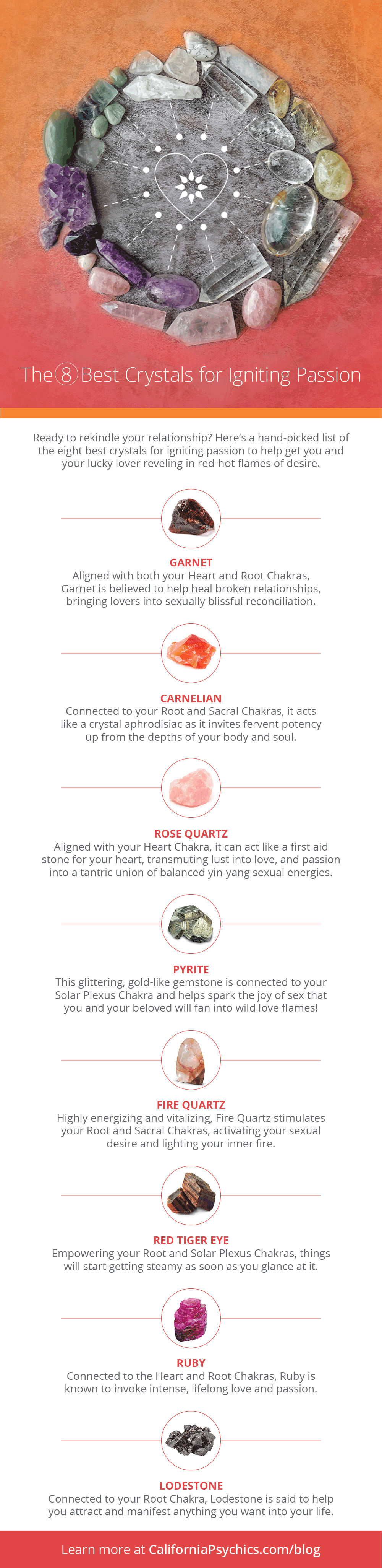 The 8 Best Crystals for Igniting Passion

Ready to rekindle your relationship? Here's a hand-picked list of the eight best crystals for igniting passion to help get you and your lucky lover reveling in red-hot flames of desire.

GARNET
Aligned with both your Heart and Root Chakras, Garnet is believed to help heal broken relationships, bringing lovers into sexually blissful reconciliation.

CARNELIAN
Connected to your Root and Sacral Chakras, it acts like a crystal aphrodisiac as it invites fervent potency up from the depths of your body and soul.

ROSE QUARTZ
Aligned with your Heart Chakra, it can act like a first aid stone for your heart, transmuting lust into love, and passion into a tantric union of balanced yin-yang sexual energies.

PYRITE
This glittering, gold-like gemstone is connected to your Solar Plexus Chakra and helps spark the joy of sex that you and your beloved will fan into wild love flames!

FIRE QUARTZ
Highly energizing and vitalizing, Fire Quartz stimulates your Root and Sacral Chakras, activating your sexual desire and lighting your inner fire.

RED TIGER EYE
Empowering your Root and Solar Plexus Chakras, things will start getting steamy as soon as you glance at it.

RUBY
Connected to the Heart and Root Chakras, Ruby is known to invoke intense, lifelong love and passion.

LODESTONE
Connected to your Root Chakra, Lodestone is said to help you attract and manifest anything you want into your life.

Learn more at CaliforniaPsychics.com/blog