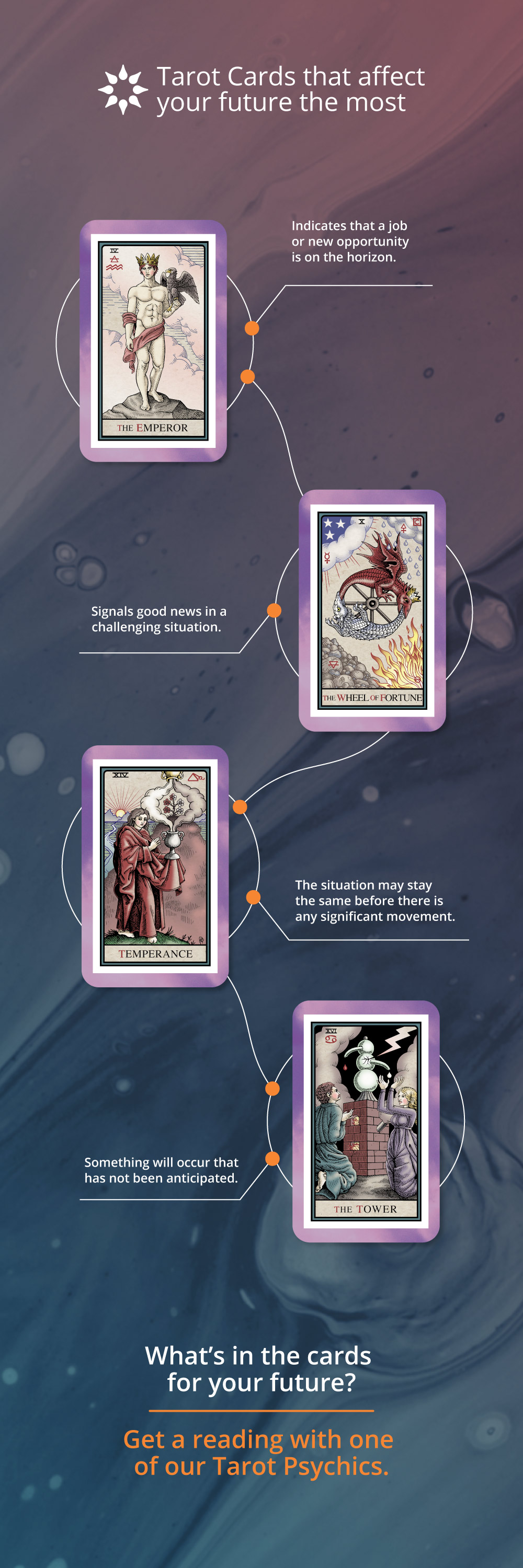 Tarot Cards that affect your future the most

IV

THE EMPEROR

Indicates that a job or new opportunity is on the horizon.

X

THE WHEEL OF FORTUNE

Signals good news in a challenging situation.

XIV

TEMPERANCE

The situation may stay the same before there is any significant movement.

XVI

THE TOWER

Something will occur that has not been anticipated.

What's in the cards for your future?

Get a reading with one of our Tarot Psychics.