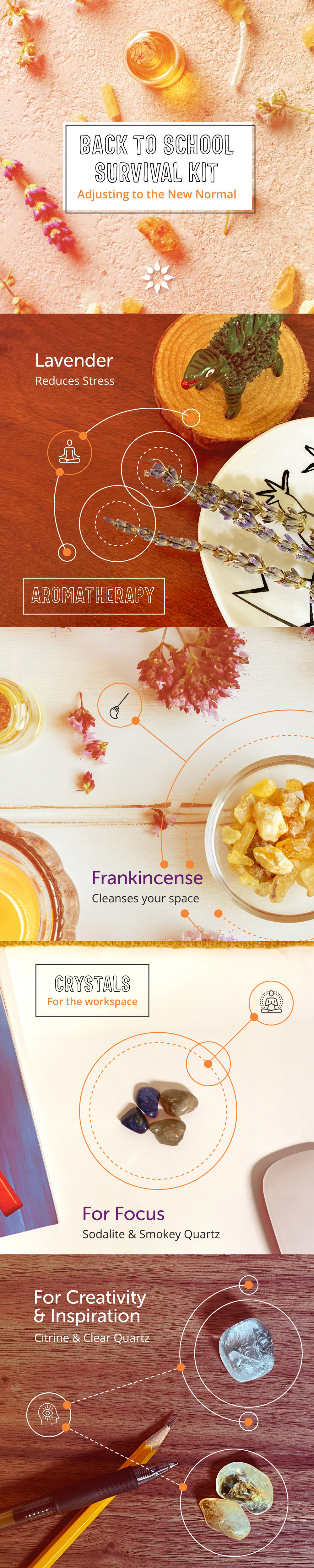 BACK TO SCHOOL SURVIVAL KIT
Adjusting to the New Normal

Lavender
Reduces Stress

AROMATHERAPY

Frankincense
Cleanses your space

CRYSTALS
For the workspace

For Focus
Sodalite & Smokey Quartz

For Creativity & Inspiration
Citrine & Clear Quartz