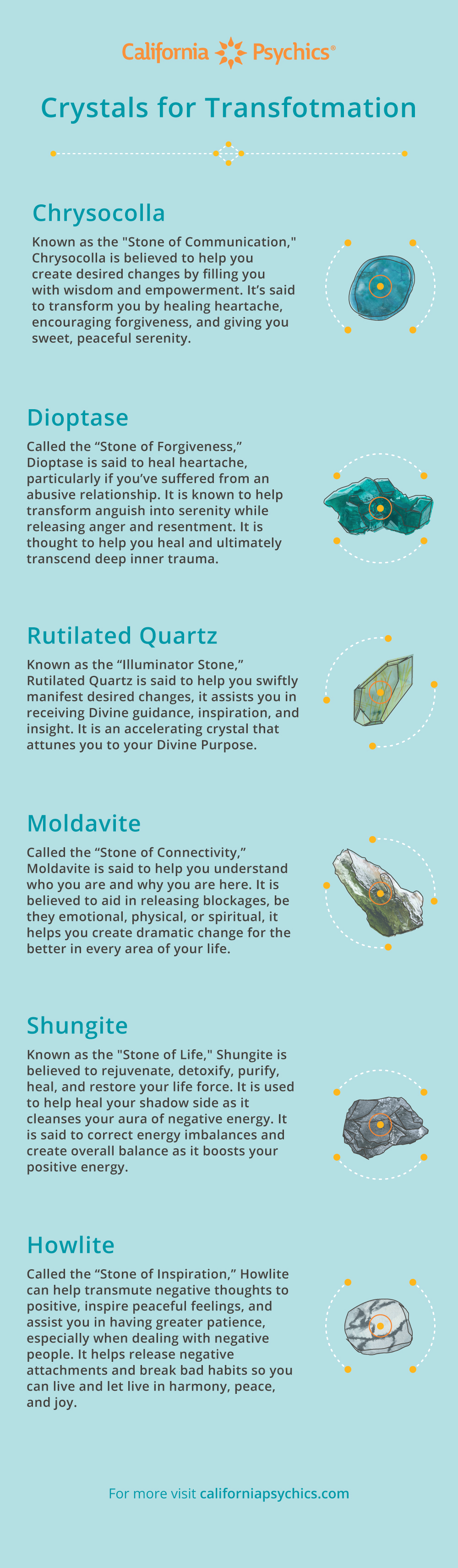 California Psychics®

Crystals for Transfotmation

Chrysocolla

Known as the "Stone of Communication," Chrysocolla is believed to help you create desired changes by filling you with wisdom and empowerment. It's said to transform you by healing heartache, encouraging forgiveness, and giving you sweet, peaceful serenity.

Dioptase

Called the “Stone of Forgiveness,” Dioptase is said to heal heartache, particularly if you've suffered from an abusive relationship. It is known to help transform anguish into serenity while releasing anger and resentment. It is thought to help you heal and ultimately transcend deep inner trauma.

Rutilated Quartz

Known as the “Illuminator Stone,” Rutilated Quartz is said to help you swiftly manifest desired changes, it assists you in receiving Divine guidance, inspiration, and insight. It is an accelerating crystal that attunes you to your Divine Purpose.

Moldavite

Called the “Stone of Connectivity,” Moldavite is said to help you understand who you are and why you are here. It is believed to aid in releasing blockages, be they emotional, physical, or spiritual, it helps you create dramatic change for the better in every area of your life.

Shungite

Known as the "Stone of Life," Shungite is believed to rejuvenate, detoxify, purify, heal, and restore your life force. It is used to help heal your shadow side as it cleanses your aura of negative energy. It is said to correct energy imbalances and create overall balance as it boosts your positive energy.

Howlite

Called the “Stone of Inspiration,” Howlite can help transmute negative thoughts to positive, inspire peaceful feelings, and assist you in having greater patience, especially when dealing with negative people. It helps release negative attachments and break bad habits so you can live and let live in harmony, peace, and joy.

For more visit californiapsychics.com