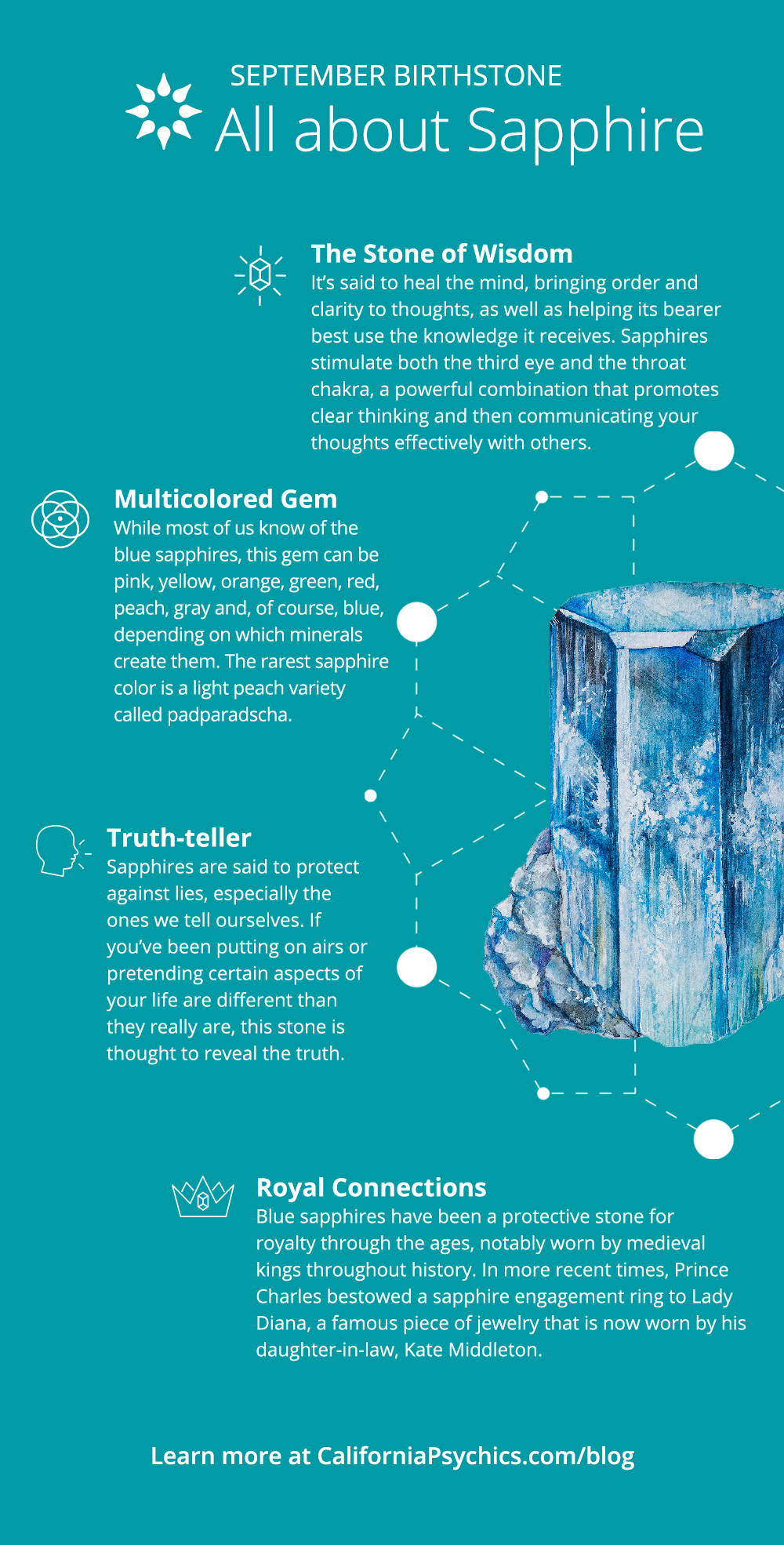 SEPTEMBER BIRTHSTONE
All about Sapphire

The Stone of Wisdom
It's said to heal the mind, bringing order and clarity to thoughts, as well as helping its bearer best use the knowledge it receives. Sapphires stimulate both the third eye and the throat chakra, a powerful combination that promotes clear thinking and then communicating your thoughts effectively with others.

Multicolored Gem
While most of us know of the blue sapphires, this gem can be pink, yellow, orange, green, red, peach, gray and, of course, blue, depending on which minerals create them. The rarest sapphire color is a light peach variety called padparadscha.

Truth-teller
Sapphires are said to protect against lies, especially the ones we tell ourselves. If you've been putting on airs or pretending certain aspects of your life are different than they really are, this stone is thought to reveal the truth.

Royal Connections
Blue sapphires have been a protective stone for royalty through the ages, notably worn by medieval kings throughout history. In more recent times, Prince Charles bestowed a sapphire engagement ring to Lady Diana, a famous piece of jewelry that is now worn by his daughter-in-law, Kate Middleton.

Learn more at CaliforniaPsychics.com/blog