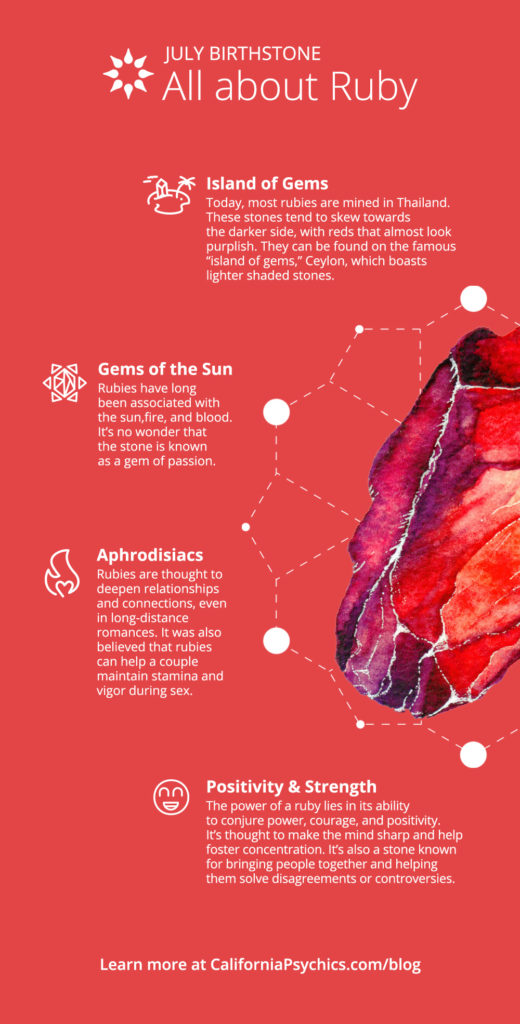 JULY BIRTHSTONE
All about Ruby

Island of Gems
Today, most rubies are mined in Thailand. These stones tend to skew towards the darker side, with reds that almost look purplish. They can be found on the famous "island of gems," Ceylon, which boasts lighter shaded stones.

Gems of the Sun
Rubies have long been associated with the sun,fire, and blood. It's no wonder that the stone is known as a gem of passion.

Aphrodisiacs
Rubies are thought to deepen relationships and connections, even in long-distance romances. It was also believed that rubies can help a couple maintain stamina and vigor during sex.

Positivity & Strength
The power of a ruby lies in its ability to conjure power, courage, and positivity. It's thought to make the mind sharp and help foster concentration. It's also a stone known for bringing people together and helping them solve disagreements or controversies.

Learn more at CaliforniaPsychics.com/blog